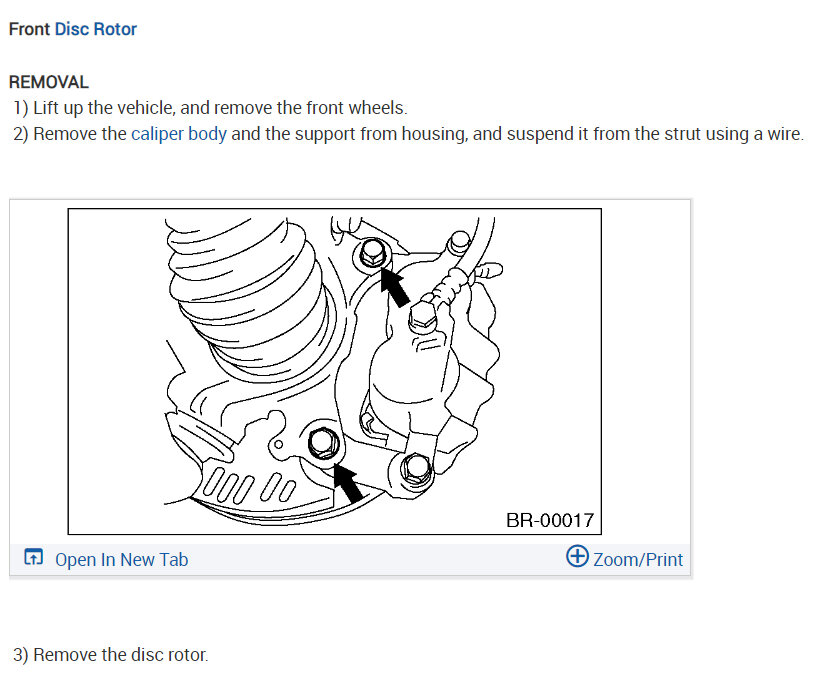 Front Disc Rotor

REMOVAL
1) Lift up the vehicle, and remove the front wheels.
2) Remove the caliper body and the support from housing, and suspend it from the strut using a wire.

BR-00017

Open In New Tab

Zoom/Print

3) Remove the disc rotor.