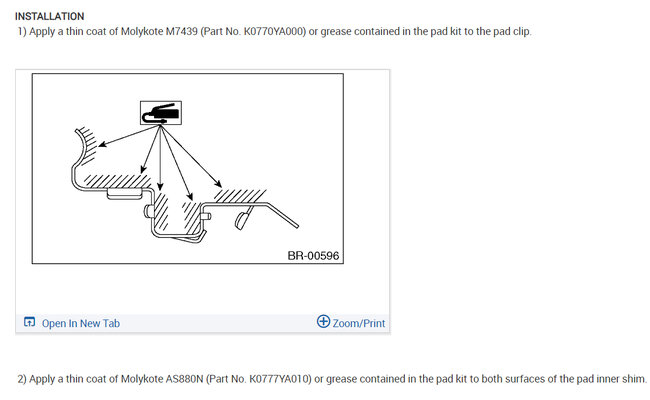 INSTALLATION
1) Apply a thin coat of Molykote M7439 (Part No. K0770YA000) or grease contained in the pad kit to the pad clip.

BR-00596

Open In New Tab
Zoom/Print

2) Apply a thin coat of Molykote AS880N (Part No. K0777YA010) or grease contained in the pad kit to both surfaces of the pad inner shim.