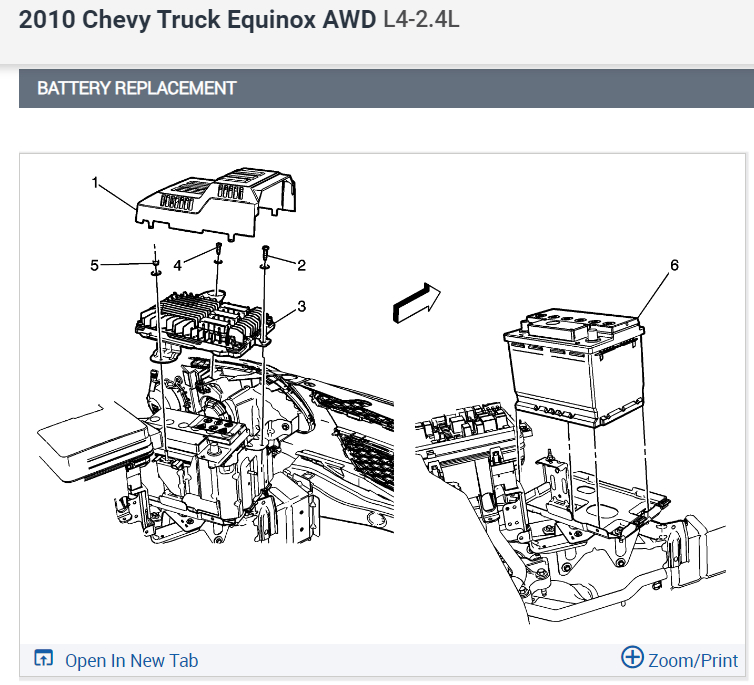 2010 Chevy Truck Equinox AWD L4-2.4L

BATTERY REPLACEMENT

1
5
4
2
3
6

Open In New Tab
Zoom/Print