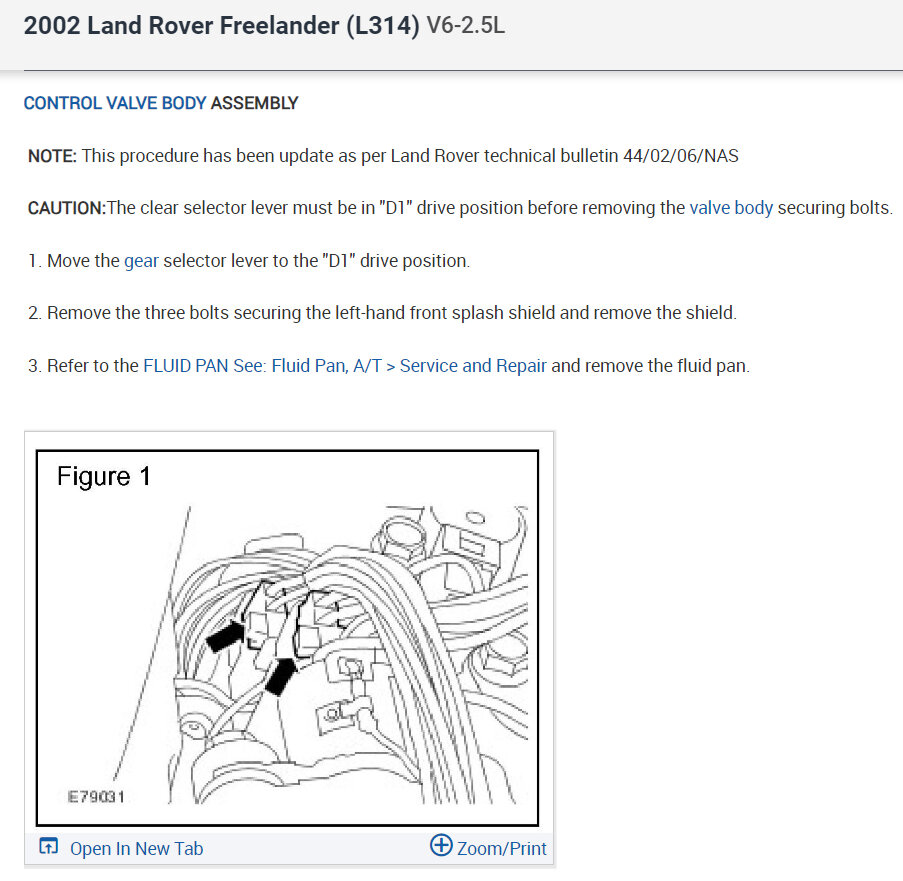 2002 Land Rover Freelander (L314) V6-2.5L

CONTROL VALVE BODY ASSEMBLY

NOTE: This procedure has been update as per Land Rover technical bulletin 44/02/06/NAS

CAUTION:The clear selector lever must be in "D1" drive position before removing the valve body securing bolts.

1. Move the gear selector lever to the "D1" drive position.

2. Remove the three bolts securing the left-hand front splash shield and remove the shield.

3. Refer to the FLUID PAN See: Fluid Pan, A/T > Service and Repair and remove the fluid pan.

Figure 1

E79031

Open In New Tab

Zoom/Print