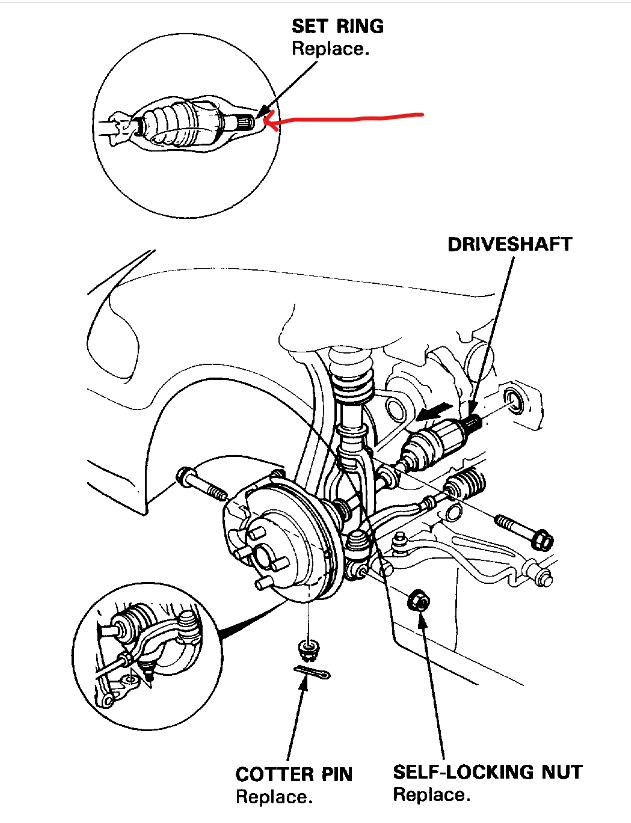 SET RING
Replace.

DRIVESHAFT

COTTER PIN
Replace.

SELF-LOCKING NUT
Replace.