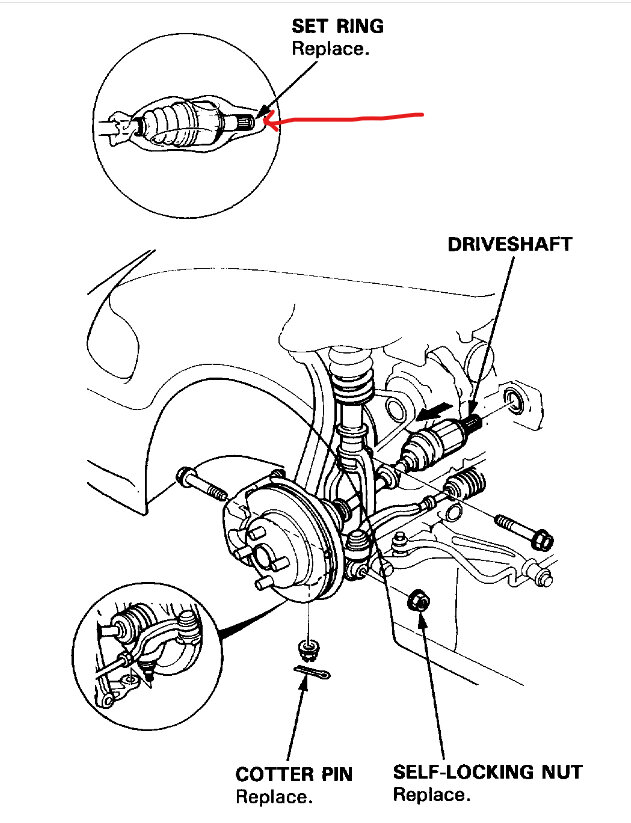 SET RING
Replace.

DRIVESHAFT

COTTER PIN
Replace.

SELF-LOCKING NUT
Replace.