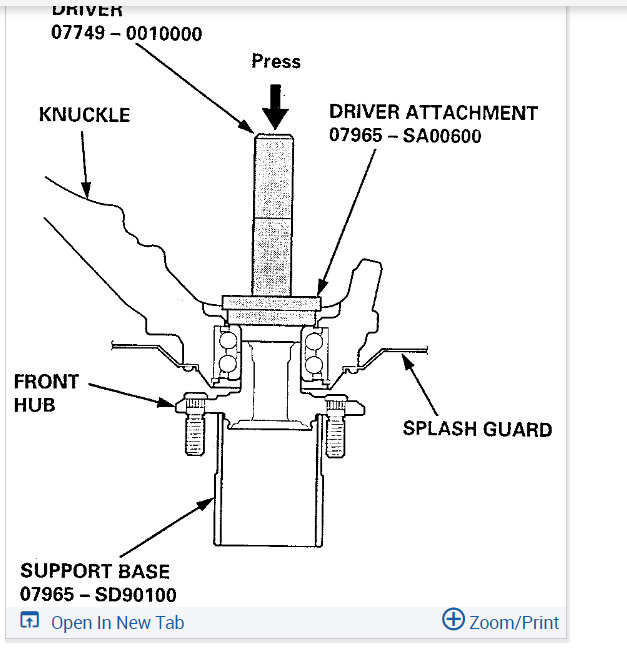 DRIVER
07749 – 0010000

Press

KNUCKLE

DRIVER ATTACHMENT
07965 – SA00600

FRONT HUB

SPLASH GUARD

SUPPORT BASE
07965 – SD90100

Open In New Tab

Zoom/Print