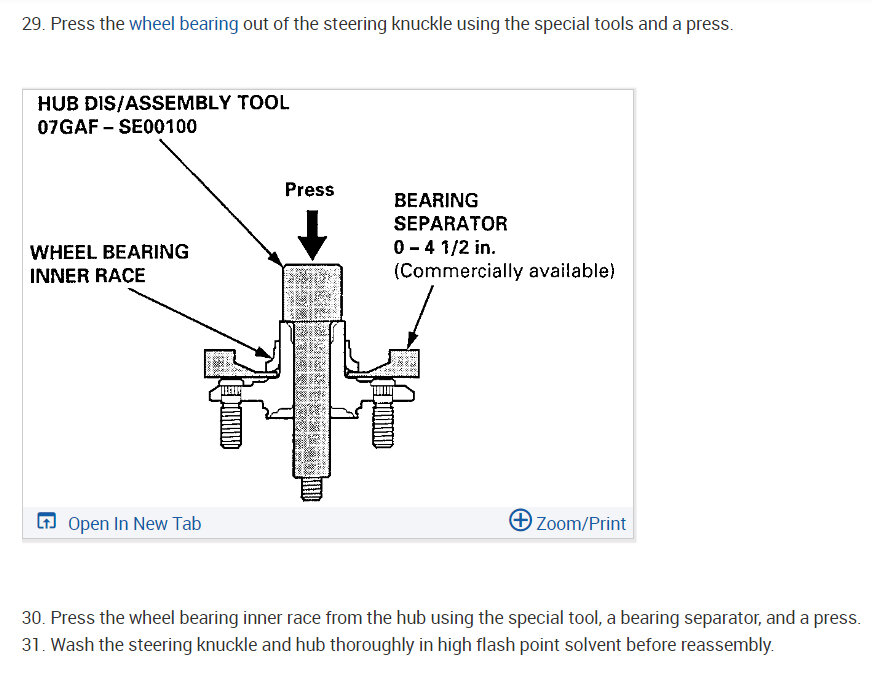 29. Press the wheel bearing out of the steering knuckle using the special tools and a press.

HUB DIS/ASSEMBLY TOOL
07GAF – SE00100

Press

BEARING
SEPARATOR
0 – 4 1/2 in.
(Commercially available)

WHEEL BEARING
INNER RACE

Open In New Tab

Zoom/Print

30. Press the wheel bearing inner race from the hub using the special tool, a bearing separator, and a press.
31. Wash the steering knuckle and hub thoroughly in high flash point solvent before reassembly.