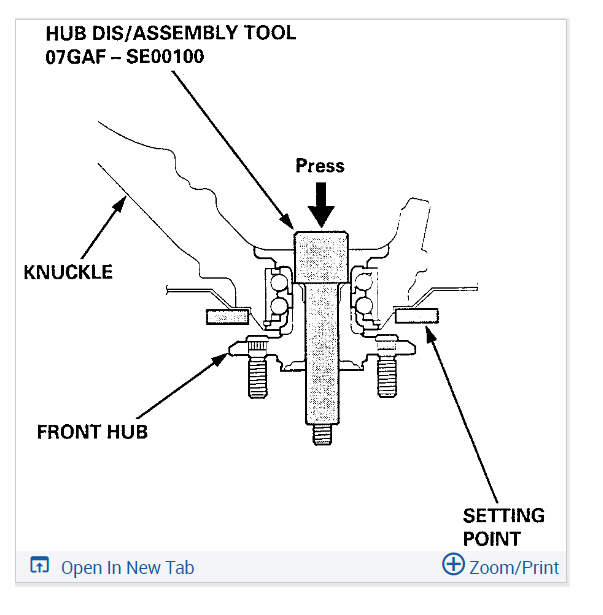 HUB DIS/ASSEMBLY TOOL
07GAF – SE00100

Press

KNUCKLE

FRONT HUB

SETTING POINT

Open In New Tab

Zoom/Print