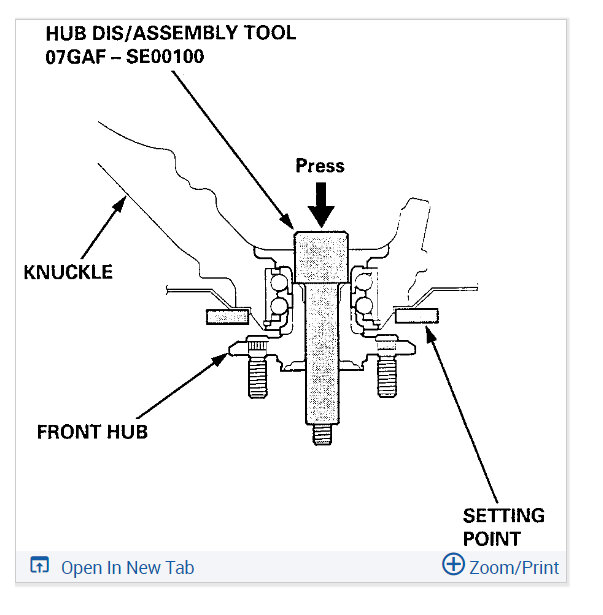 HUB DIS/ASSEMBLY TOOL
07GAF – SE00100

Press

KNUCKLE

FRONT HUB

SETTING POINT

Open In New Tab

Zoom/Print