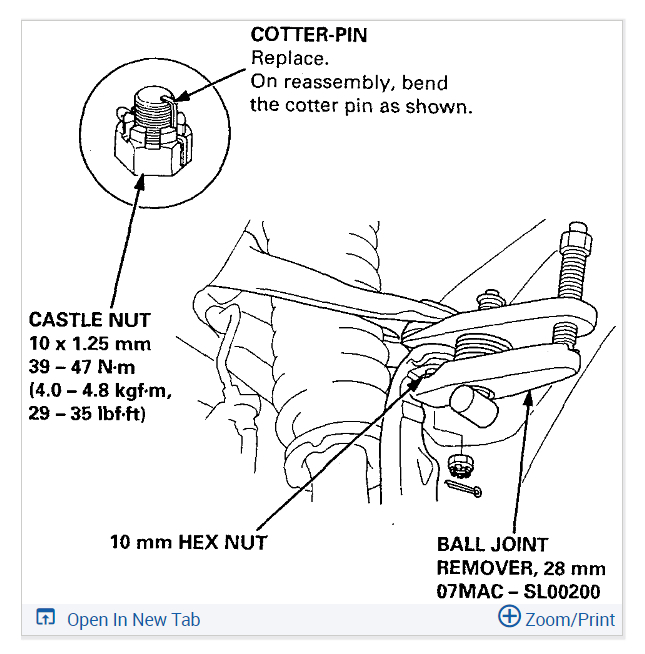 COTTER-PIN
Replace.
On reassembly, bend the cotter pin as shown.

CASTLE NUT
10 x 1.25 mm
39 – 47 N·m
(4.0 – 4.8 kgf·m,
29 – 35 lbf·ft)

10 mm HEX NUT

BALL JOINT
REMOVER, 28 mm
07MAC – SL00200

Open In New Tab

Zoom/Print