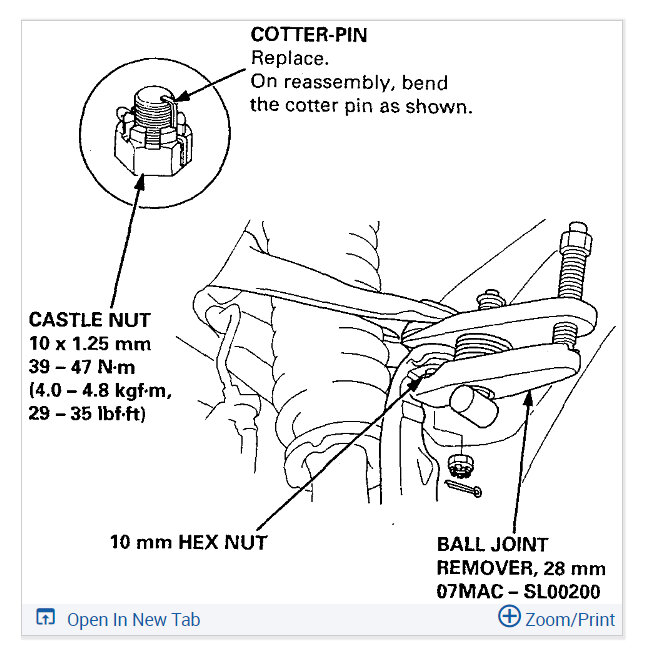 COTTER-PIN
Replace.
On reassembly, bend the cotter pin as shown.

CASTLE NUT
10 x 1.25 mm
39 – 47 N·m
(4.0 – 4.8 kgf·m,
29 – 35 lbf·ft)

10 mm HEX NUT

BALL JOINT
REMOVER, 28 mm
07MAC – SL00200

Open In New Tab

Zoom/Print