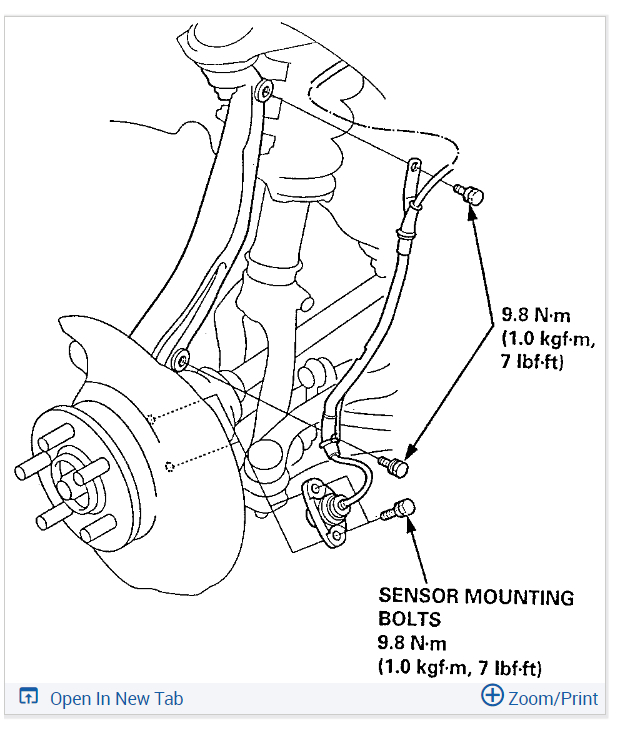 9.8 N·m
(1.0 kgf·m,
7 lbf·ft)

SENSOR MOUNTING BOLTS
9.8 N·m
(1.0 kgf·m, 7 lbf·ft)

Open In New Tab

Zoom/Print