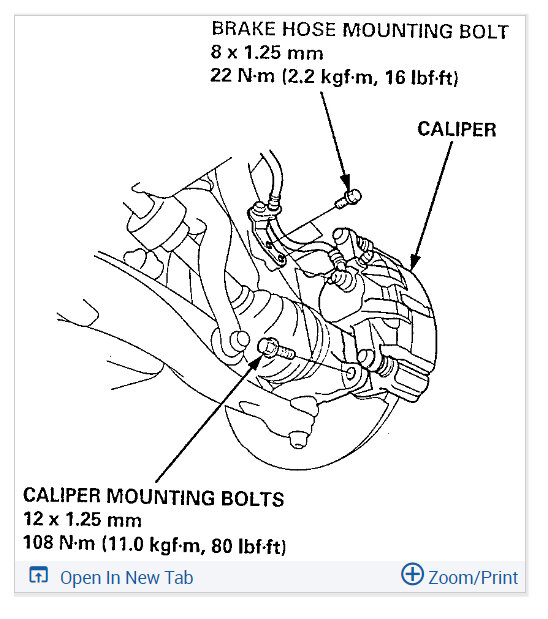 BRAKE HOSE MOUNTING BOLT
8 x 1.25 mm
22 N·m (2.2 kgf·m, 16 lbf·ft)

CALIPER

CALIPER MOUNTING BOLTS
12 x 1.25 mm
108 N·m (11.0 kgf·m, 80 lbf·ft)

Open In New Tab

Zoom/Print