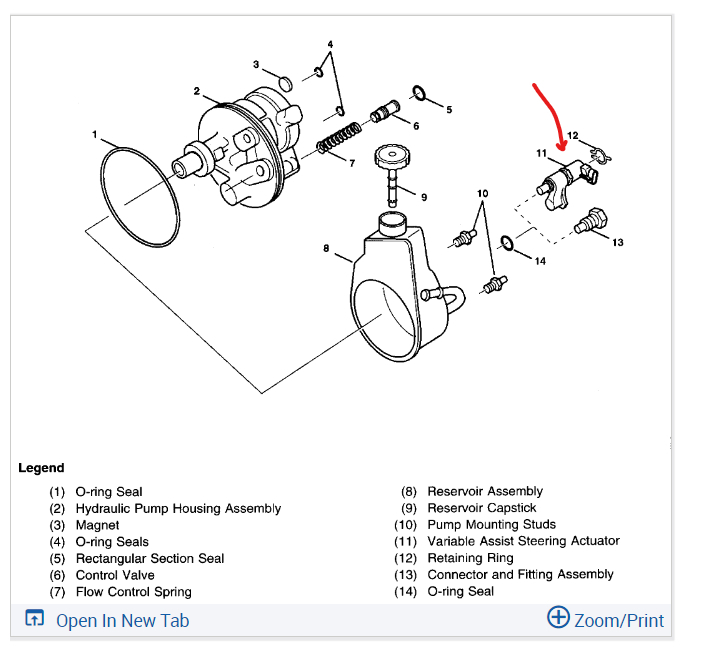 3
4
2
5
6
1
7
9
12
11
10
8
13
14

Legend

(1) O-ring Seal
(2) Hydraulic Pump Housing Assembly
(3) Magnet
(4) O-ring Seals
(5) Rectangular Section Seal
(6) Control Valve
(7) Flow Control Spring

(8) Reservoir Assembly
(9) Reservoir Capstick
(10) Pump Mounting Studs
(11) Variable Assist Steering Actuator
(12) Retaining Ring
(13) Connector and Fitting Assembly
(14) O-ring Seal

Open In New Tab
Zoom/Print