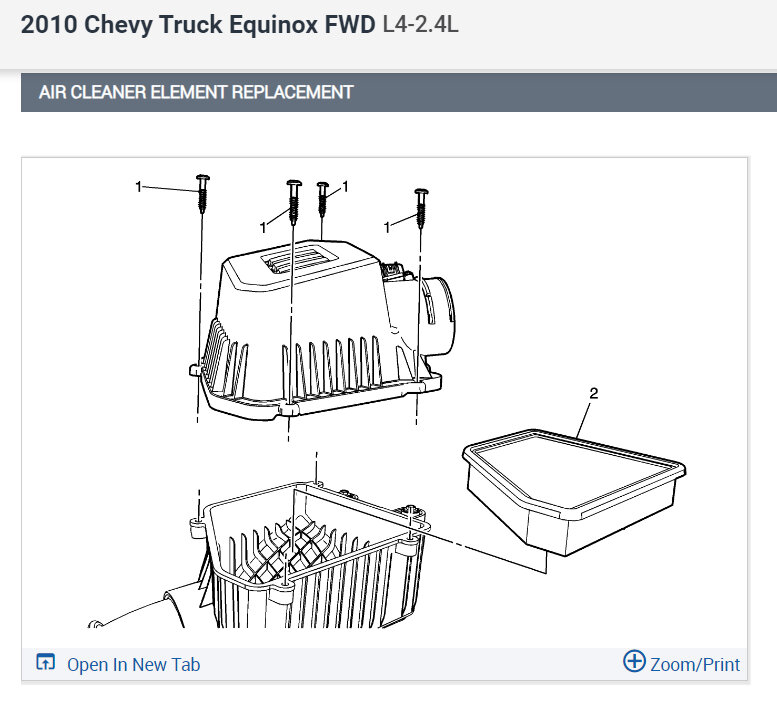 2010 Chevy Truck Equinox FWD L4-2.4L

AIR CLEANER ELEMENT REPLACEMENT

1
1
1
1
2

Open In New Tab
Zoom/Print