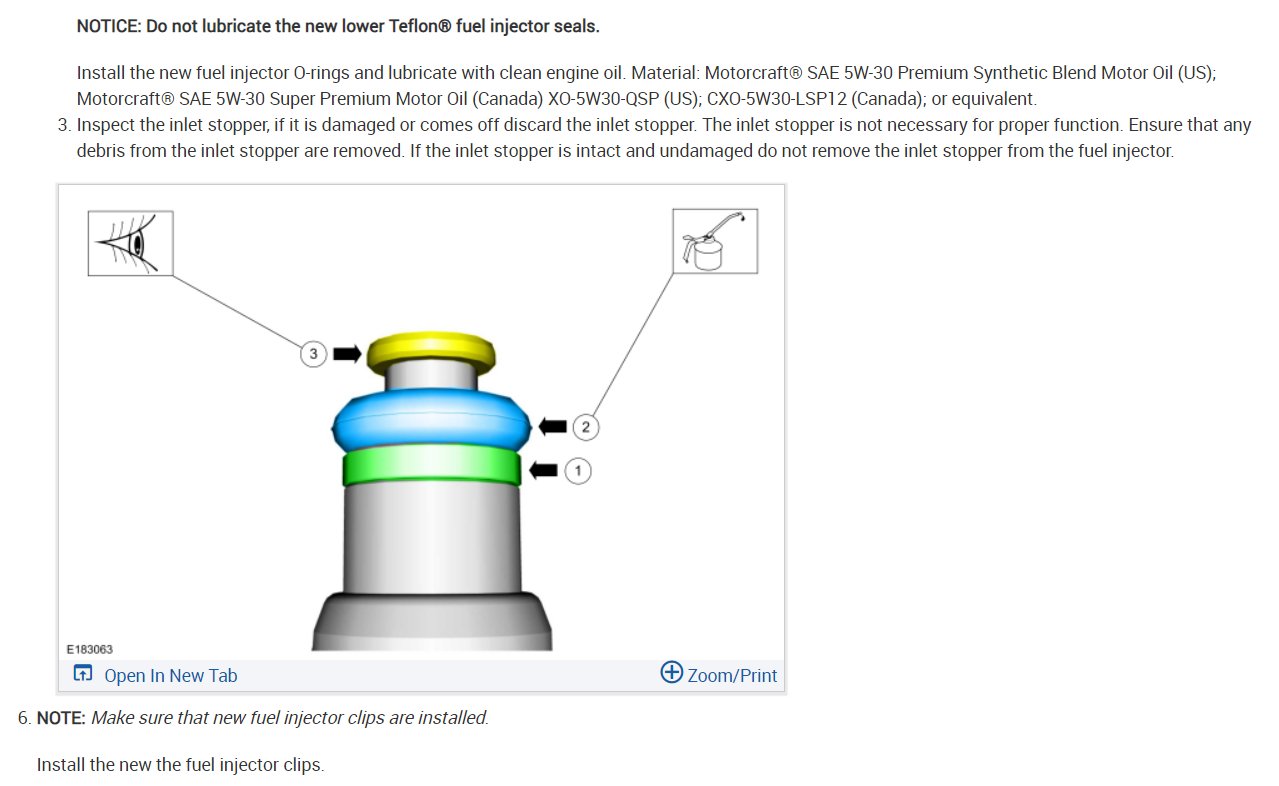 NOTICE: Do not lubricate the new lower Teflon® fuel injector seals.

Install the new fuel injector O-rings and lubricate with clean engine oil. Material: Motorcraft® SAE 5W-30 Premium Synthetic Blend Motor Oil (US); Motorcraft® SAE 5W-30 Super Premium Motor Oil (Canada) XO-5W30-QSP (US); CXO-5W30-LSP12 (Canada); or equivalent.

3. Inspect the inlet stopper, if it is damaged or comes off discard the inlet stopper. The inlet stopper is not necessary for proper function. Ensure that any debris from the inlet stopper are removed. If the inlet stopper is intact and undamaged do not remove the inlet stopper from the fuel injector.

3
2
1
E183063

Open In New Tab
Zoom/Print

6. NOTE: Make sure that new fuel injector clips are installed.

Install the new the fuel injector clips.