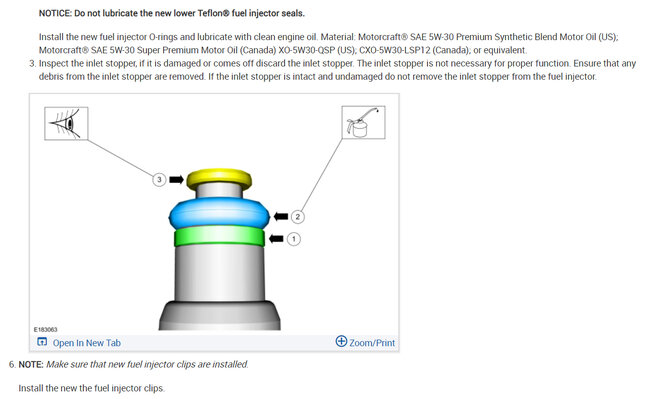 NOTICE: Do not lubricate the new lower Teflon® fuel injector seals.

Install the new fuel injector O-rings and lubricate with clean engine oil. Material: Motorcraft® SAE 5W-30 Premium Synthetic Blend Motor Oil (US); Motorcraft® SAE 5W-30 Super Premium Motor Oil (Canada) XO-5W30-QSP (US); CXO-5W30-LSP12 (Canada); or equivalent.

3. Inspect the inlet stopper, if it is damaged or comes off discard the inlet stopper. The inlet stopper is not necessary for proper function. Ensure that any debris from the inlet stopper are removed. If the inlet stopper is intact and undamaged do not remove the inlet stopper from the fuel injector.

3

2

1

E183063

Open In New Tab

Zoom/Print

6. NOTE: Make sure that new fuel injector clips are installed.

Install the new the fuel injector clips.