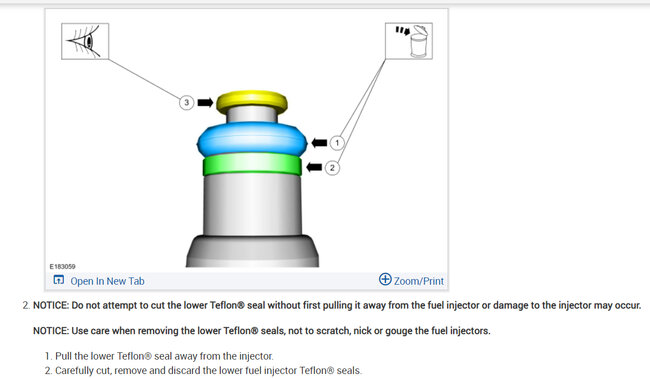 3

1

2

E183059

Open In New Tab

Zoom/Print

2. NOTICE: Do not attempt to cut the lower Teflon® seal without first pulling it away from the fuel injector or damage to the injector may occur.

NOTICE: Use care when removing the lower Teflon® seals, not to scratch, nick or gouge the fuel injectors.

1. Pull the lower Teflon® seal away from the injector.
2. Carefully cut, remove and discard the lower fuel injector Teflon® seals.