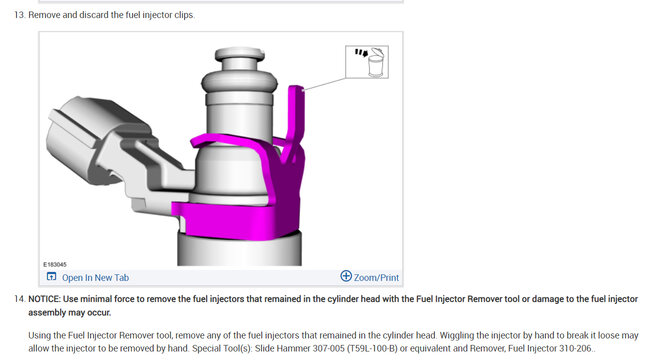 13. Remove and discard the fuel injector clips.

E183045

Open In New Tab

Zoom/Print

14. NOTICE: Use minimal force to remove the fuel injectors that remained in the cylinder head with the Fuel Injector Remover tool or damage to the fuel injector assembly may occur.

Using the Fuel Injector Remover tool, remove any of the fuel injectors that remained in the cylinder head. Wiggling the injector by hand to break it loose may allow the injector to be removed by hand. Special Tool(s): Slide Hammer 307-005 (T59L-100-B) or equivalent and Remover, Fuel Injector 310-206..