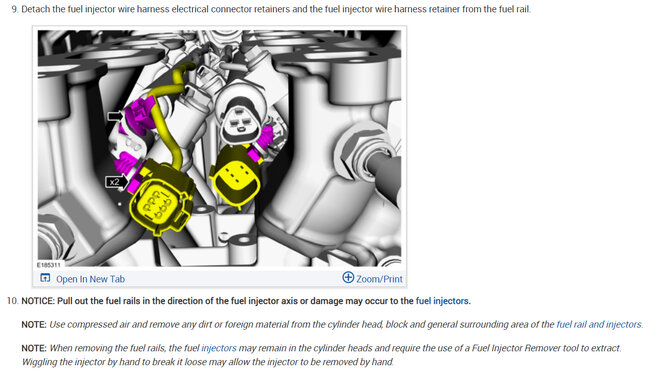 9. Detach the fuel injector wire harness electrical connector retainers and the fuel injector wire harness retainer from the fuel rail.

x2

E185311

Open In New Tab

Zoom/Print

10. NOTICE: Pull out the fuel rails in the direction of the fuel injector axis or damage may occur to the fuel injectors.

NOTE: Use compressed air and remove any dirt or foreign material from the cylinder head, block and general surrounding area of the fuel rail and injectors.

NOTE: When removing the fuel rails, the fuel injectors may remain in the cylinder heads and require the use of a Fuel Injector Remover tool to extract. Wiggling the injector by hand to break it loose may allow the injector to be removed by hand.