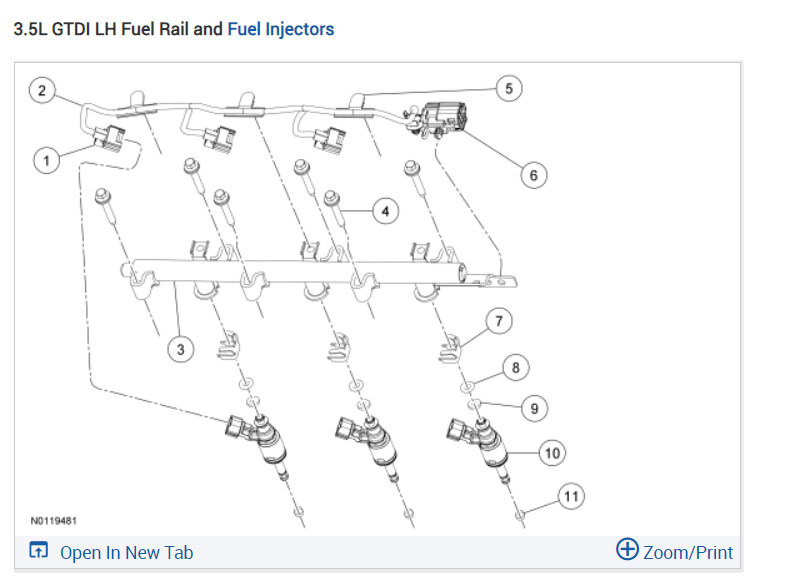 3.5L GTDI LH Fuel Rail and Fuel Injectors

2
5
1
6
4
3
7
8
9
10
11
N0119481

Open In New Tab
Zoom/Print