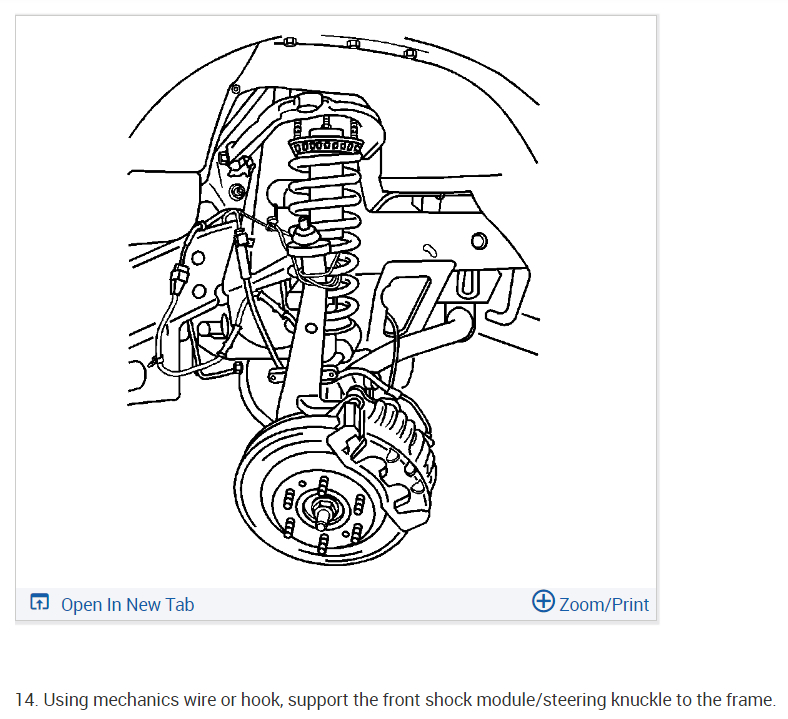 Open In New Tab

Zoom/Print

14. Using mechanics wire or hook, support the front shock module/steering knuckle to the frame.