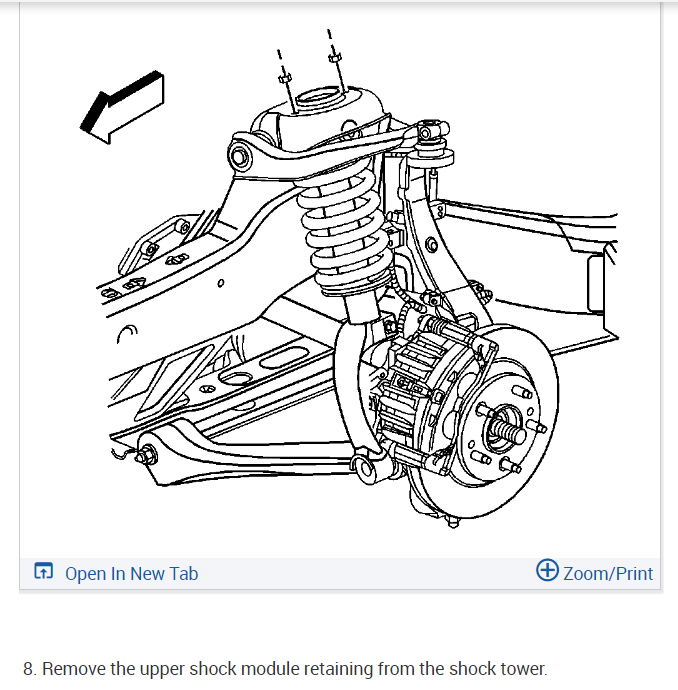 Open In New Tab

Zoom/Print

8. Remove the upper shock module retaining from the shock tower.