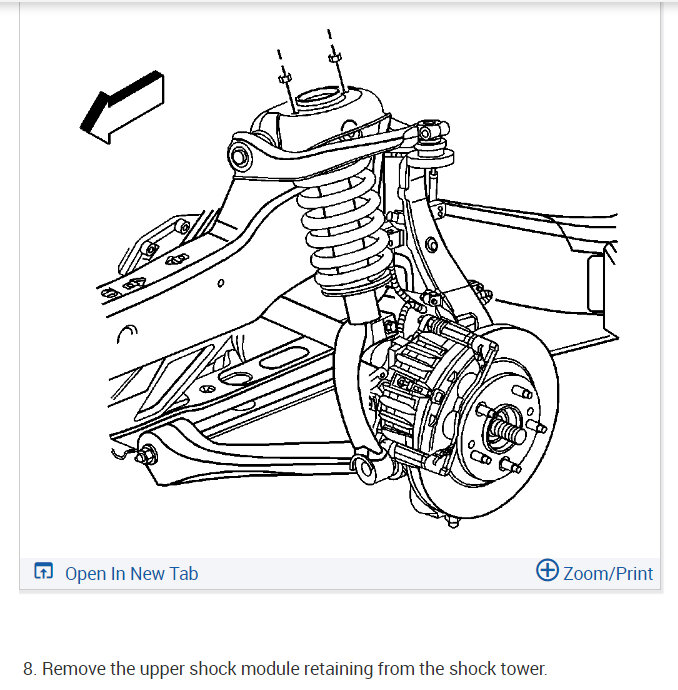 Open In New Tab

Zoom/Print

8. Remove the upper shock module retaining from the shock tower.