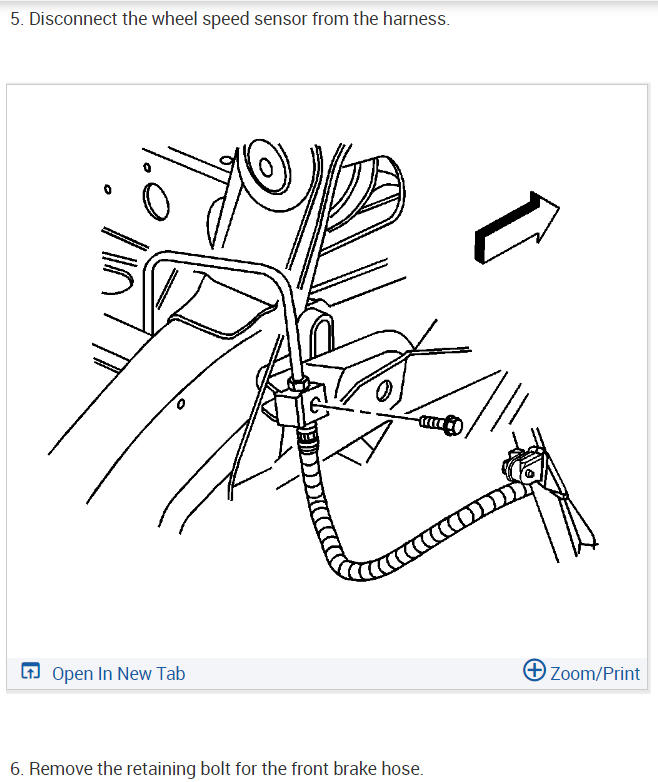 5. Disconnect the wheel speed sensor from the harness.

Open In New Tab

Zoom/Print

6. Remove the retaining bolt for the front brake hose.