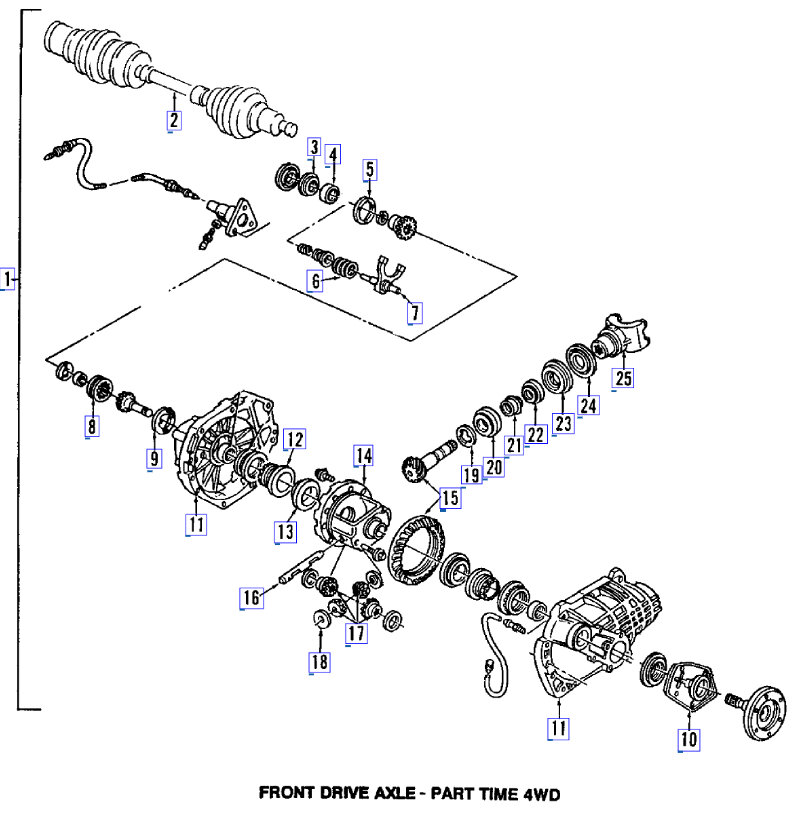 1
2
3
4
5
6
7
8
9
11
12
13
14
15
16
17
18
19
20
21
22
23
24
25
11
10

FRONT DRIVE AXLE - PART TIME 4WD