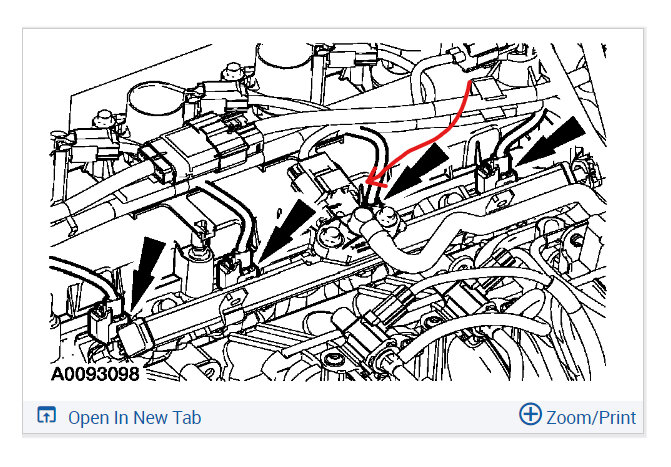 A0093098

Open In New Tab

Zoom/Print