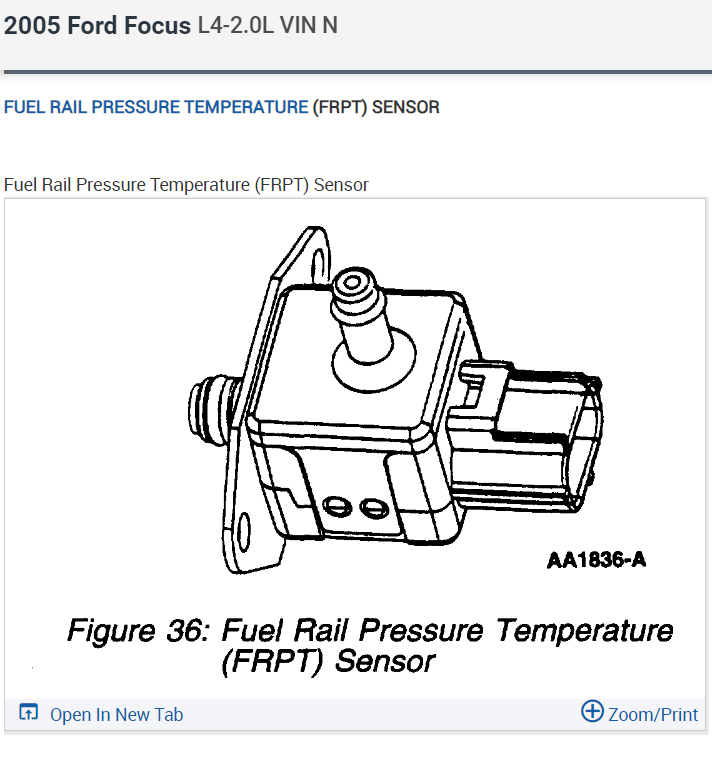 2005 Ford Focus L4-2.0L VIN N

FUEL RAIL PRESSURE TEMPERATURE (FRPT) SENSOR

Fuel Rail Pressure Temperature (FRPT) Sensor

AA1836-A

Figure 36: Fuel Rail Pressure Temperature (FRPT) Sensor

Open In New Tab

Zoom/Print