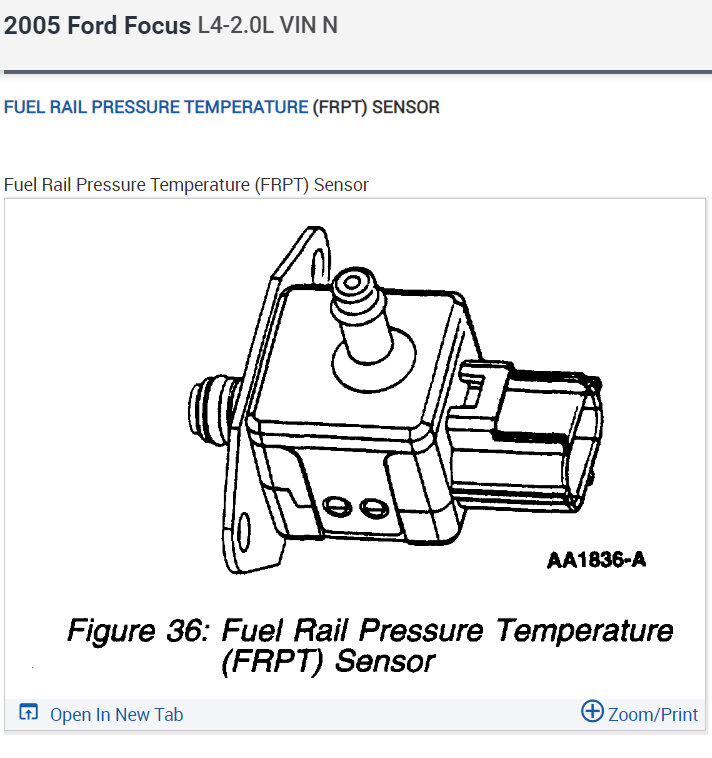 2005 Ford Focus L4-2.0L VIN N

FUEL RAIL PRESSURE TEMPERATURE (FRPT) SENSOR

Fuel Rail Pressure Temperature (FRPT) Sensor

AA1836-A

Figure 36: Fuel Rail Pressure Temperature (FRPT) Sensor

Open In New Tab

Zoom/Print