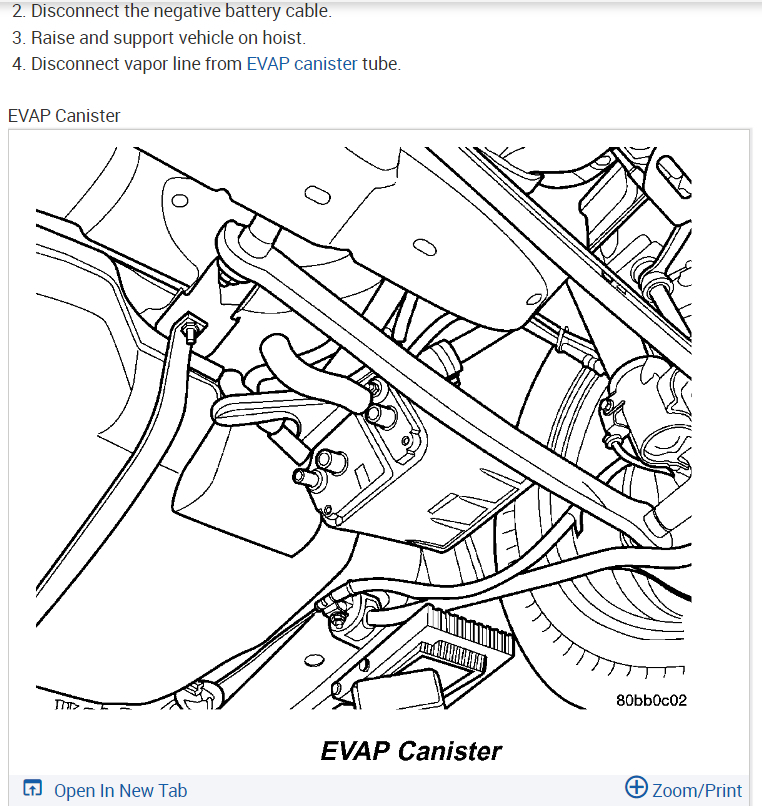 2. Disconnect the negative battery cable.
3. Raise and support vehicle on hoist.
4. Disconnect vapor line from EVAP canister tube.

EVAP Canister

80bb0c02

EVAP Canister

Open In New Tab

Zoom/Print