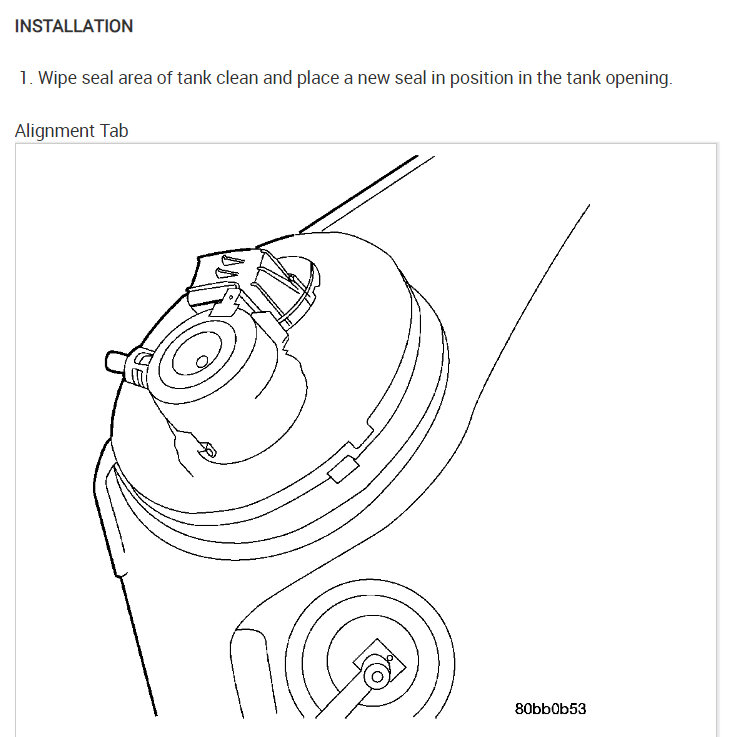 INSTALLATION

1. Wipe seal area of tank clean and place a new seal in position in the tank opening.

Alignment Tab

80bb0b53