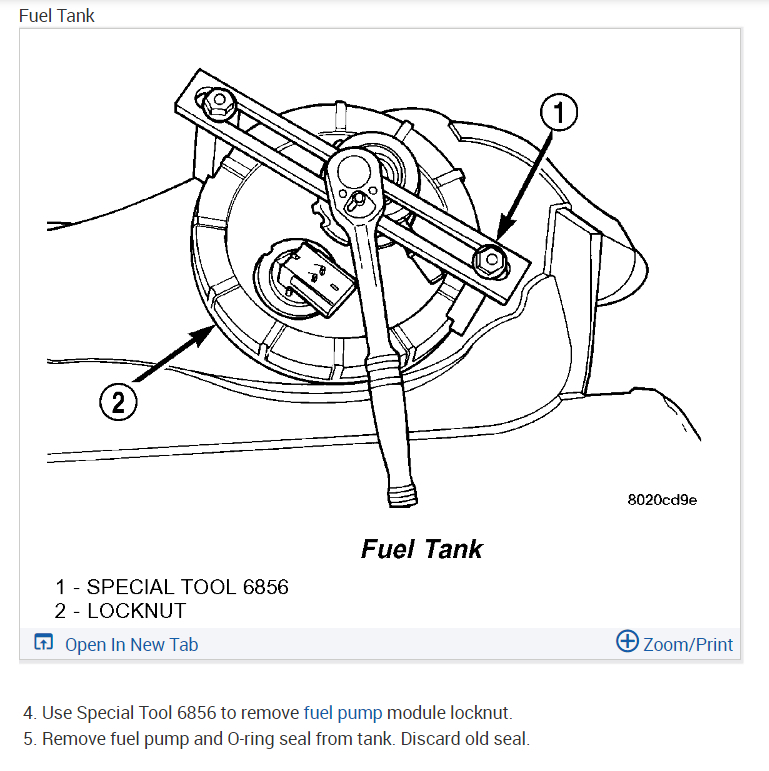 Fuel Tank

1

2

8020cd9e

Fuel Tank

1 - SPECIAL TOOL 6856
2 - LOCKNUT

Open In New Tab

Zoom/Print

4. Use Special Tool 6856 to remove fuel pump module locknut.
5. Remove fuel pump and O-ring seal from tank. Discard old seal.