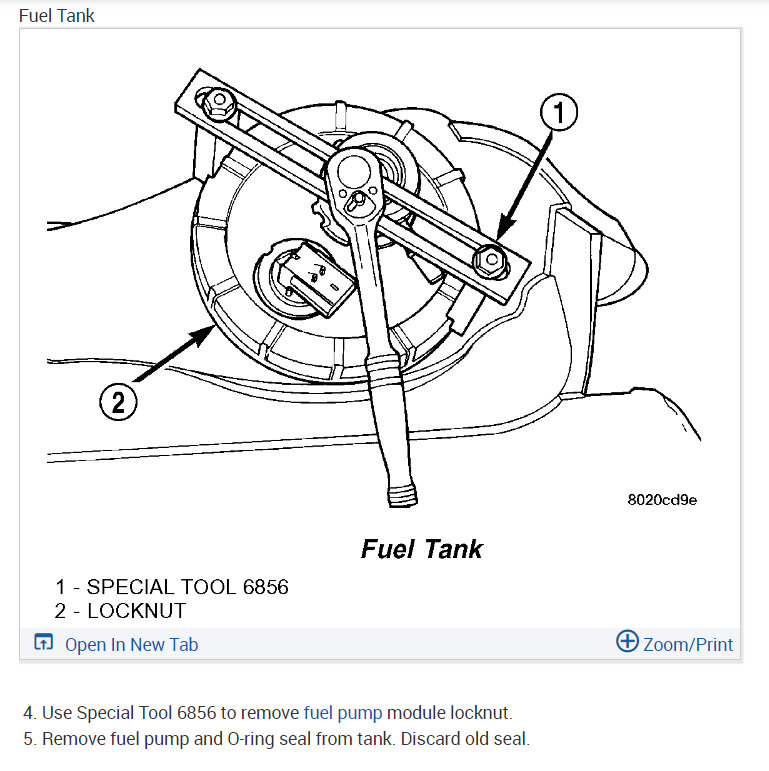 Fuel Tank

1

2

8020cd9e

Fuel Tank

1 - SPECIAL TOOL 6856
2 - LOCKNUT

Open In New Tab

Zoom/Print

4. Use Special Tool 6856 to remove fuel pump module locknut.
5. Remove fuel pump and O-ring seal from tank. Discard old seal.