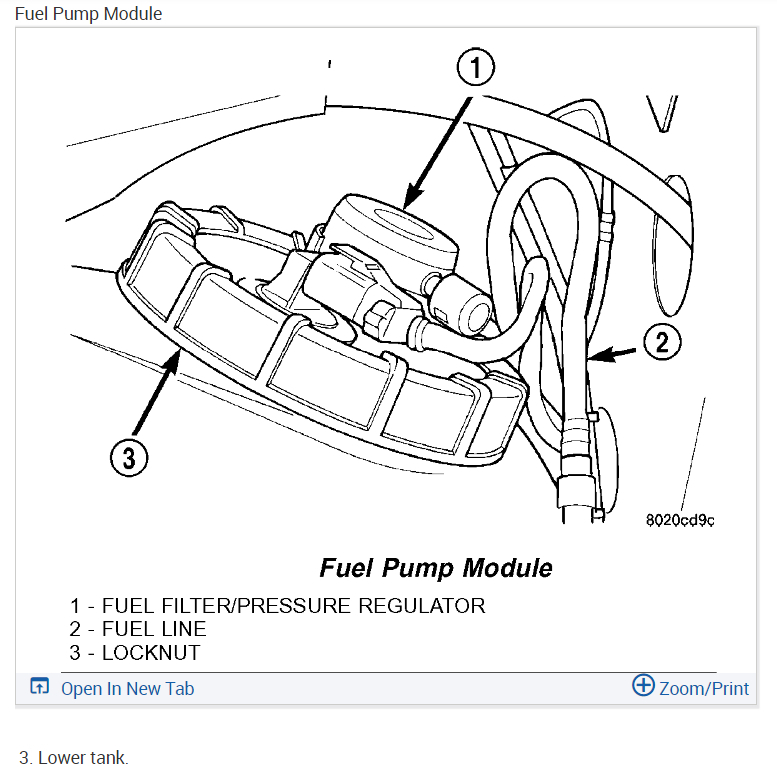 Fuel Pump Module

1
2
3
8020cd9c

Fuel Pump Module

1 - FUEL FILTER/PRESSURE REGULATOR
2 - FUEL LINE
3 - LOCKNUT

Open In New Tab
Zoom/Print

3. Lower tank.