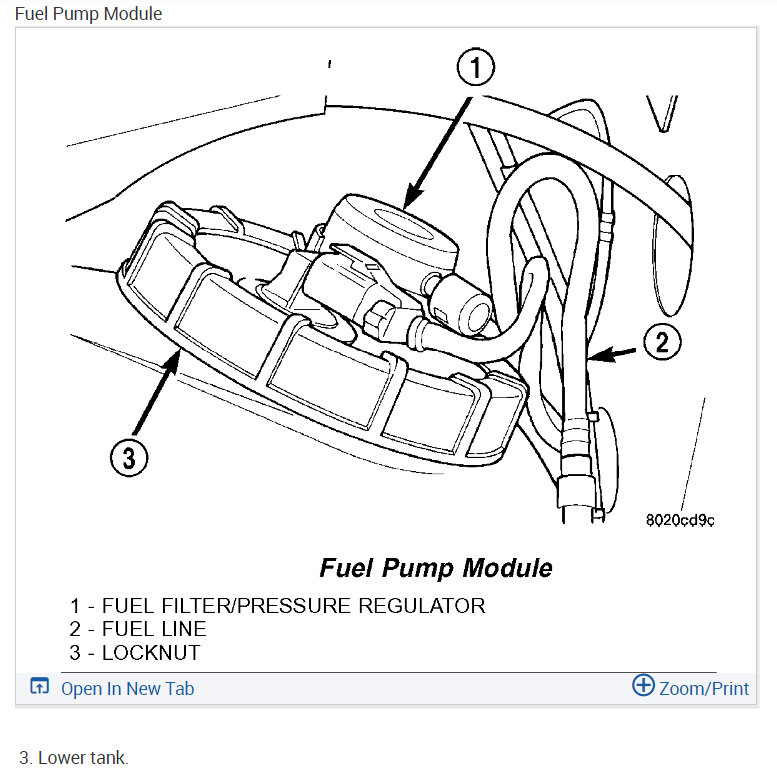 Fuel Pump Module

1

2

3

8020cd9c

Fuel Pump Module

1 - FUEL FILTER/PRESSURE REGULATOR
2 - FUEL LINE
3 - LOCKNUT

Open In New Tab

Zoom/Print

3. Lower tank.