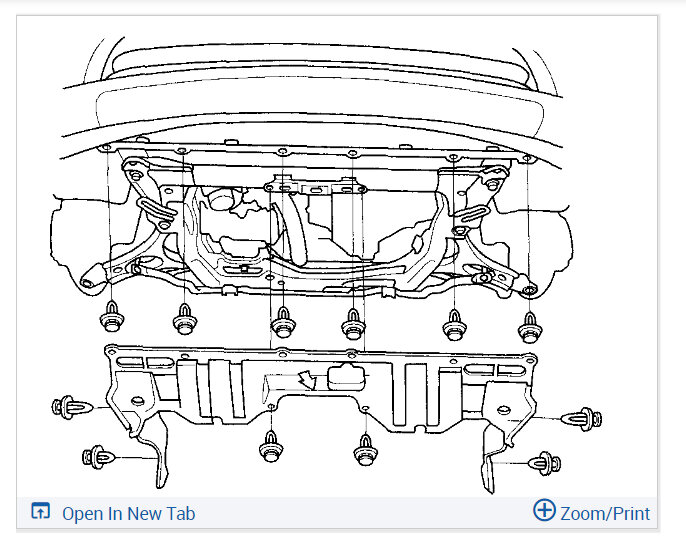 Open In New Tab

Zoom/Print