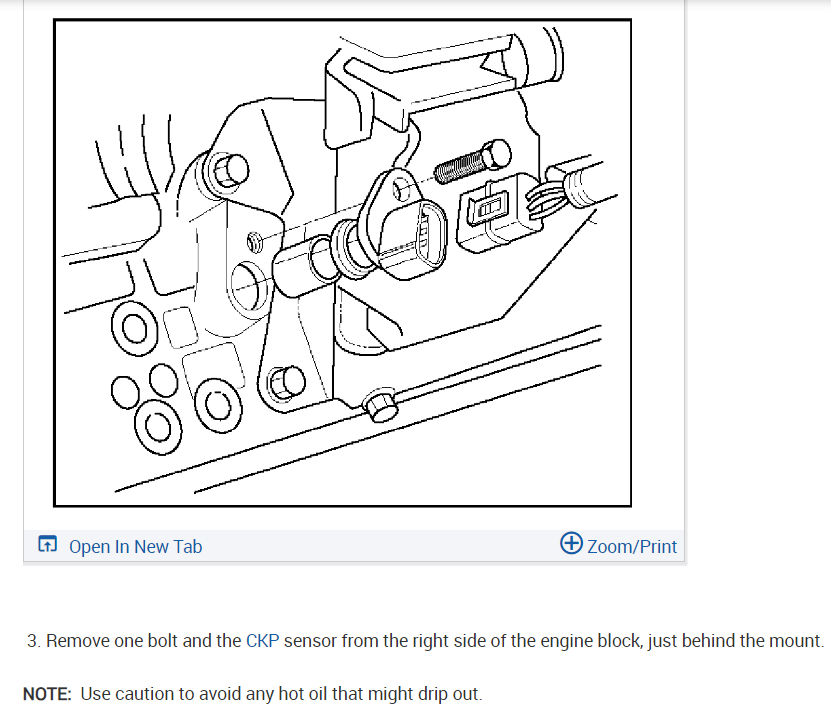 Open In New Tab

Zoom/Print

3. Remove one bolt and the CKP sensor from the right side of the engine block, just behind the mount.

NOTE: Use caution to avoid any hot oil that might drip out.