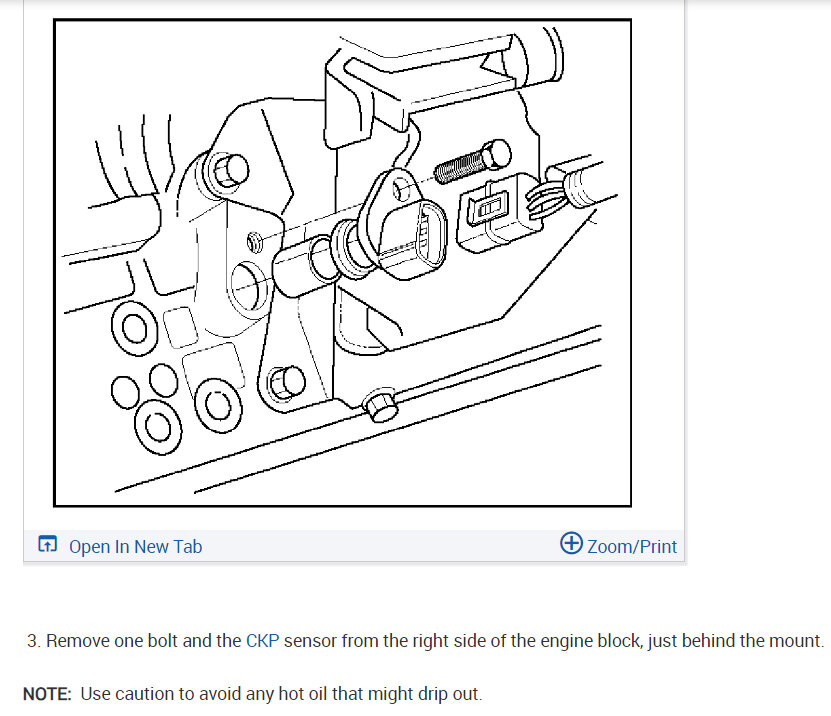 Open In New Tab

Zoom/Print

3. Remove one bolt and the CKP sensor from the right side of the engine block, just behind the mount.

NOTE: Use caution to avoid any hot oil that might drip out.