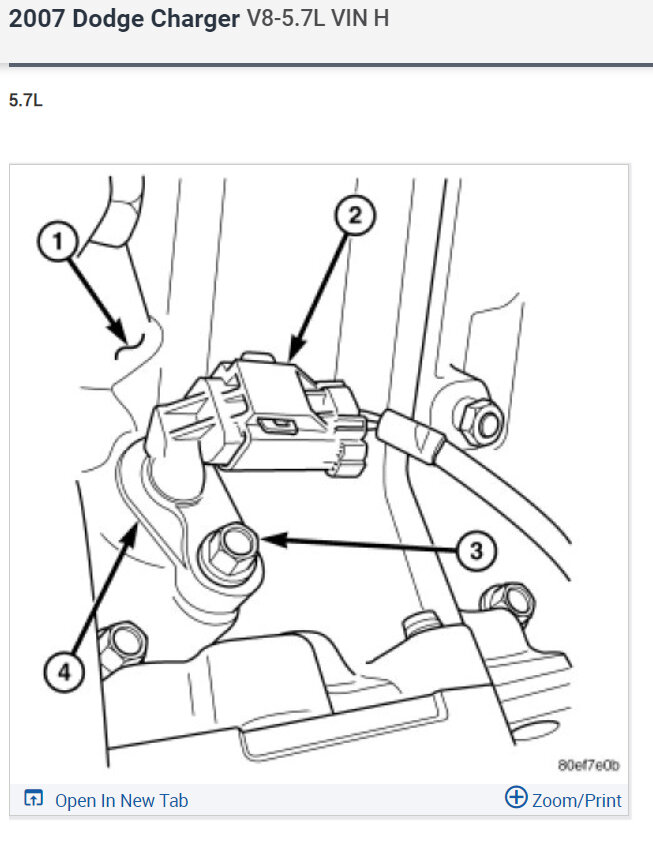 2007 Dodge Charger V8-5.7L VIN H

5.7L

1

2

3

4

80ef7e0b

Open In New Tab

Zoom/Print