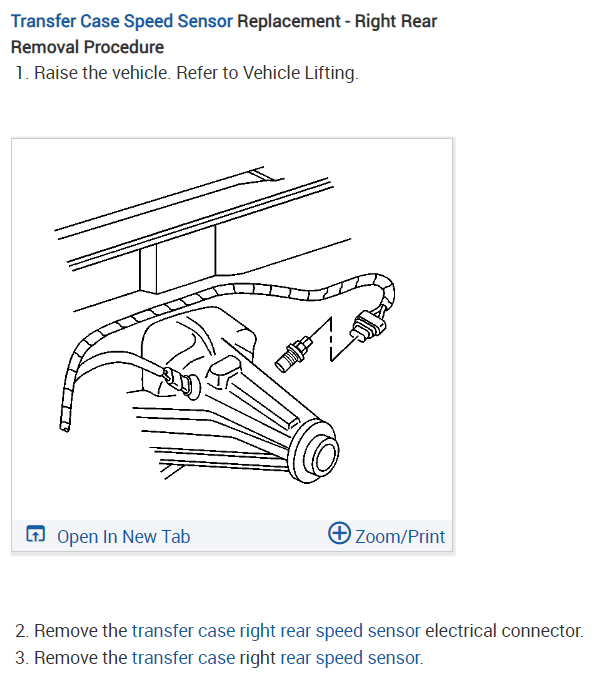 Transfer Case Speed Sensor Replacement - Right Rear
Removal Procedure
1. Raise the vehicle. Refer to Vehicle Lifting.

Open In New Tab
Zoom/Print

2. Remove the transfer case right rear speed sensor electrical connector.
3. Remove the transfer case right rear speed sensor.