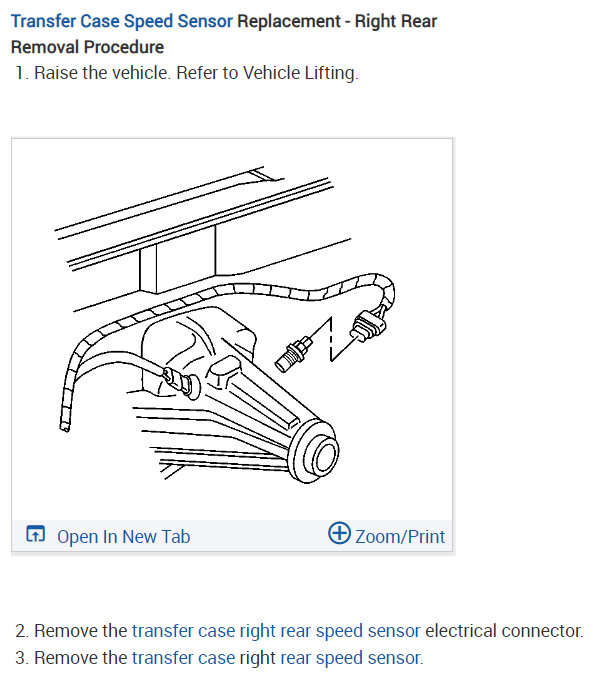 Transfer Case Speed Sensor Replacement - Right Rear
Removal Procedure
1. Raise the vehicle. Refer to Vehicle Lifting.

Open In New Tab
Zoom/Print

2. Remove the transfer case right rear speed sensor electrical connector.
3. Remove the transfer case right rear speed sensor.