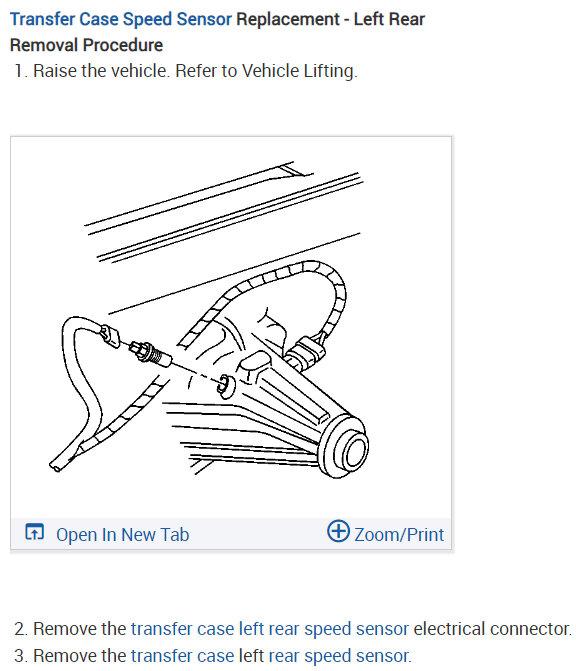 Transfer Case Speed Sensor Replacement - Left Rear
Removal Procedure
1. Raise the vehicle. Refer to Vehicle Lifting.

Open In New Tab
Zoom/Print

2. Remove the transfer case left rear speed sensor electrical connector.
3. Remove the transfer case left rear speed sensor.