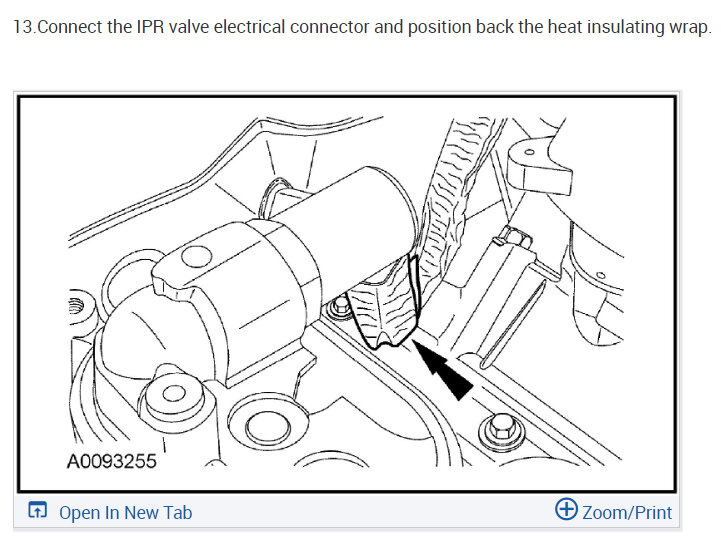 13.Connect the IPR valve electrical connector and position back the heat insulating wrap.

A0093255

Open In New Tab

Zoom/Print