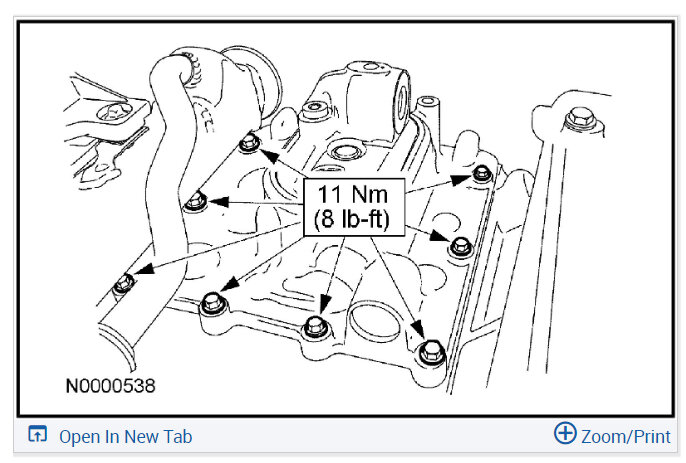 11 Nm
(8 lb-ft)

N0000538

Open In New Tab

Zoom/Print