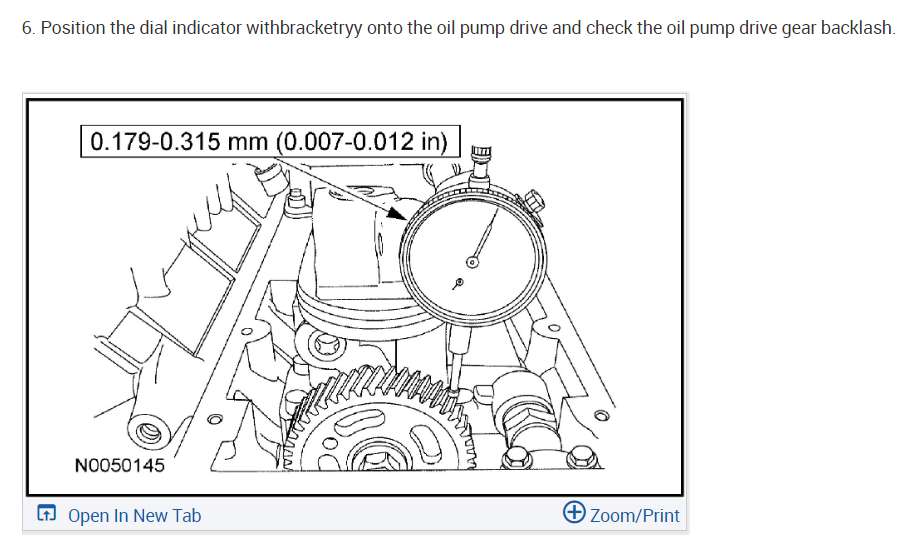 6. Position the dial indicator withbracketryy onto the oil pump drive and check the oil pump drive gear backlash.

0.179-0.315 mm (0.007-0.012 in)

N0050145

Open In New Tab

Zoom/Print