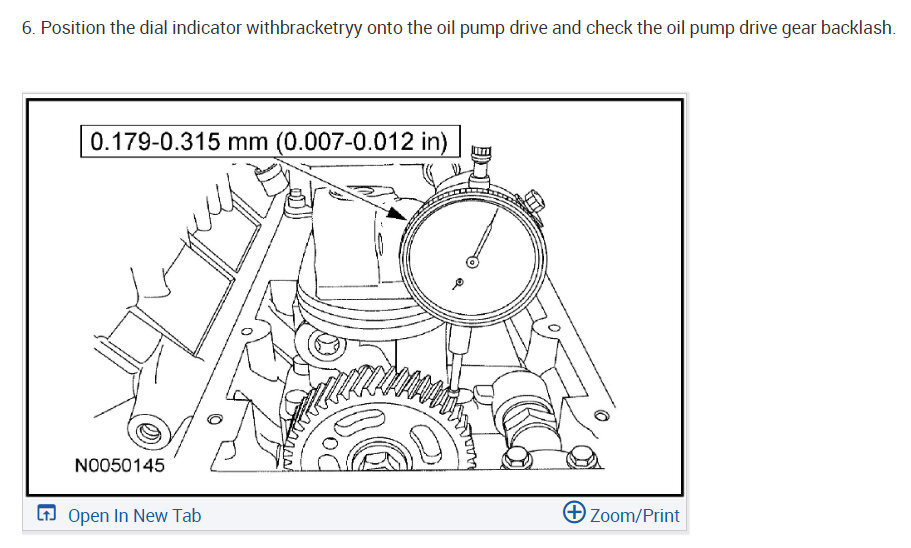 6. Position the dial indicator withbracketryy onto the oil pump drive and check the oil pump drive gear backlash.

0.179-0.315 mm (0.007-0.012 in)

N0050145

Open In New Tab

Zoom/Print