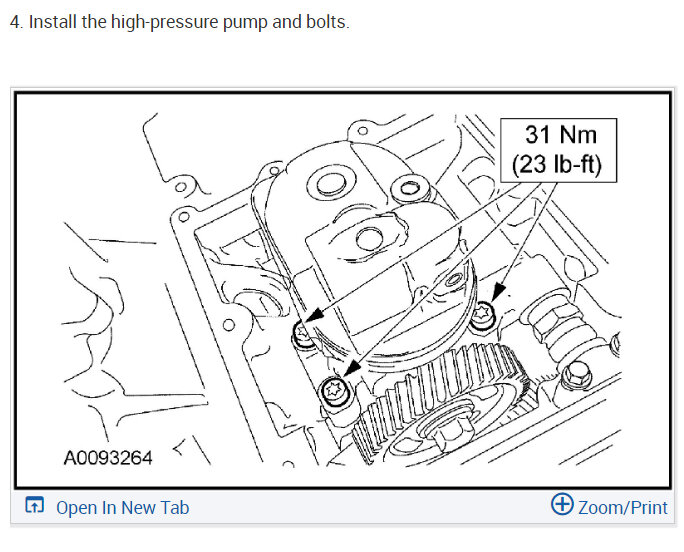 4. Install the high-pressure pump and bolts.

31 Nm
(23 lb-ft)

A0093264

Open In New Tab

Zoom/Print