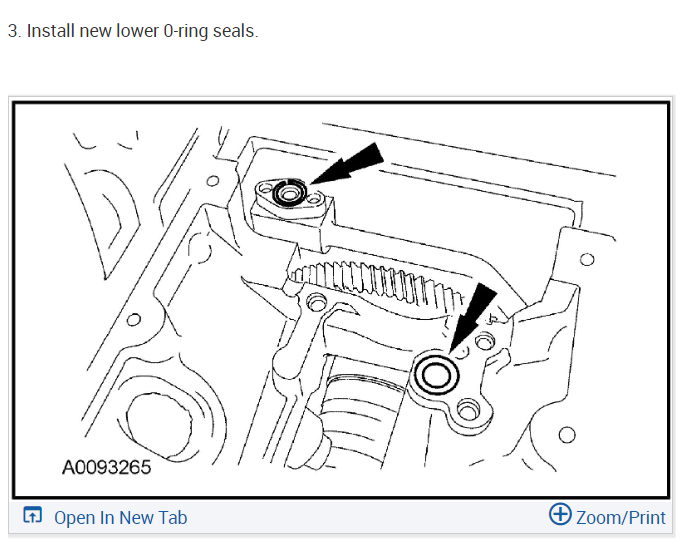 3. Install new lower 0-ring seals.

A0093265

Open In New Tab

Zoom/Print