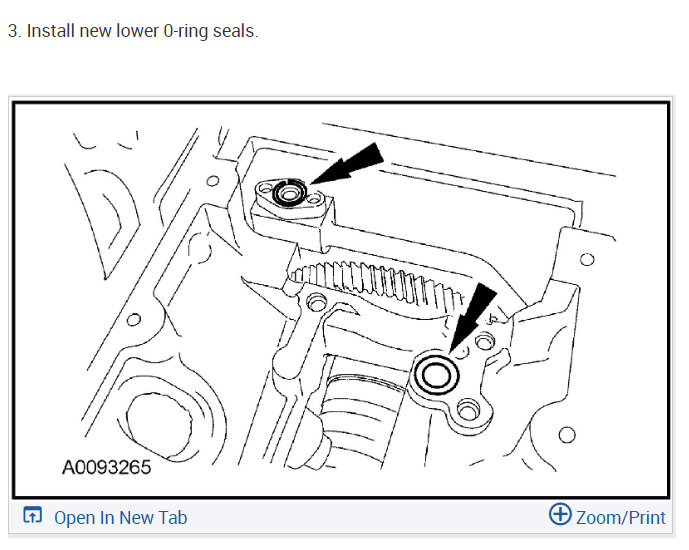 3. Install new lower 0-ring seals.

A0093265

Open In New Tab

Zoom/Print